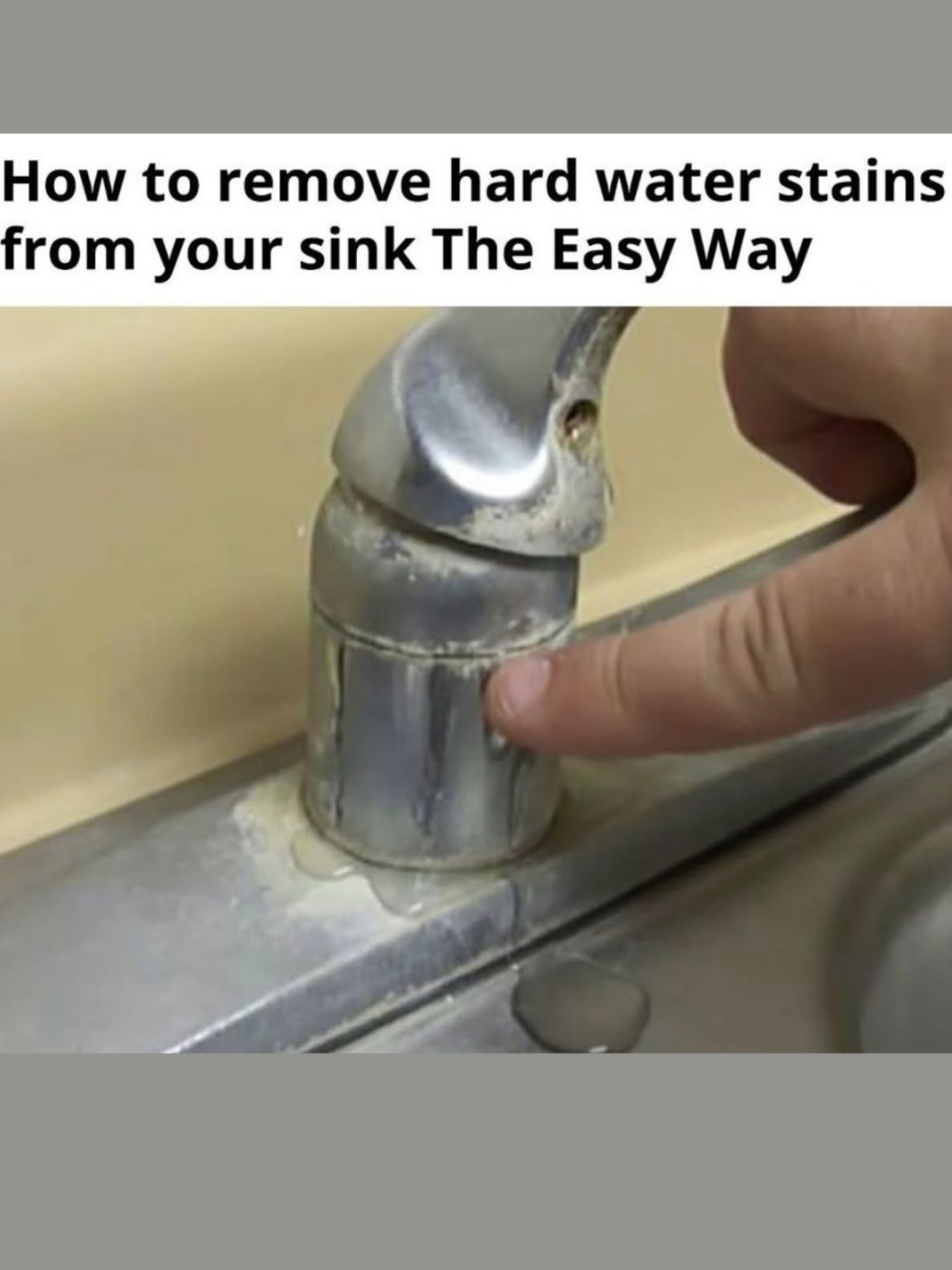 How to remove hard water stains from your sink The Easy Way